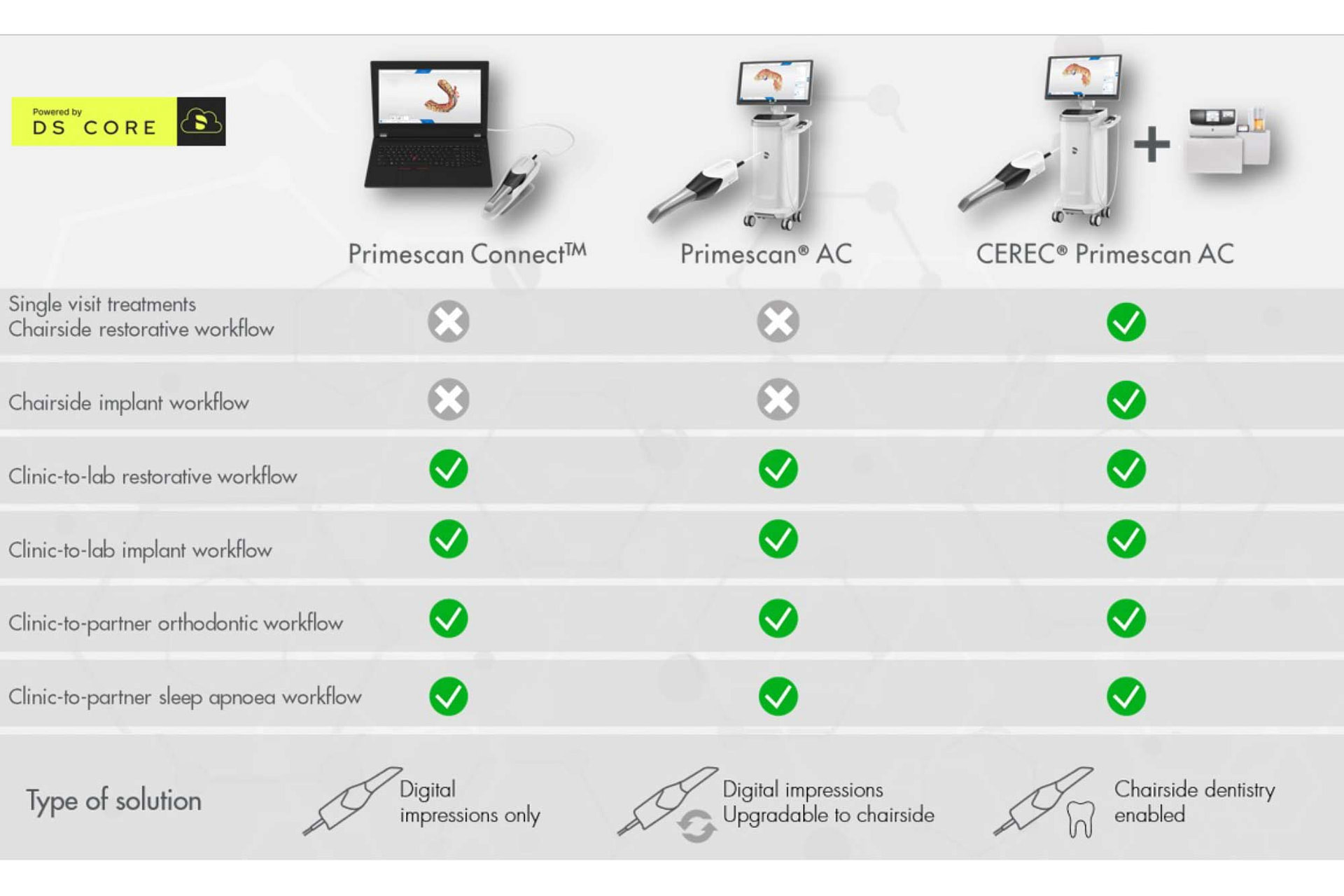 Powered by
DS CORE

| | Primescan Connect™ | Primescan® AC | CEREC® Primescan AC |
|---|---|---|---|
| Single visit treatments Chairside restorative workflow | ✗ | ✗ | ✓ |
| Chairside implant workflow | ✗ | ✗ | ✓ |
| Clinic-to-lab restorative workflow | ✓ | ✓ | ✓ |
| Clinic-to-lab implant workflow | ✓ | ✓ | ✓ |
| Clinic-to-partner orthodontic workflow | ✓ | ✓ | ✓ |
| Clinic-to-partner sleep apnoea workflow | ✓ | ✓ | ✓ |
| Type of solution | Digital impressions only | Digital impressions Upgradable to chairside | Chairside dentistry enabled |