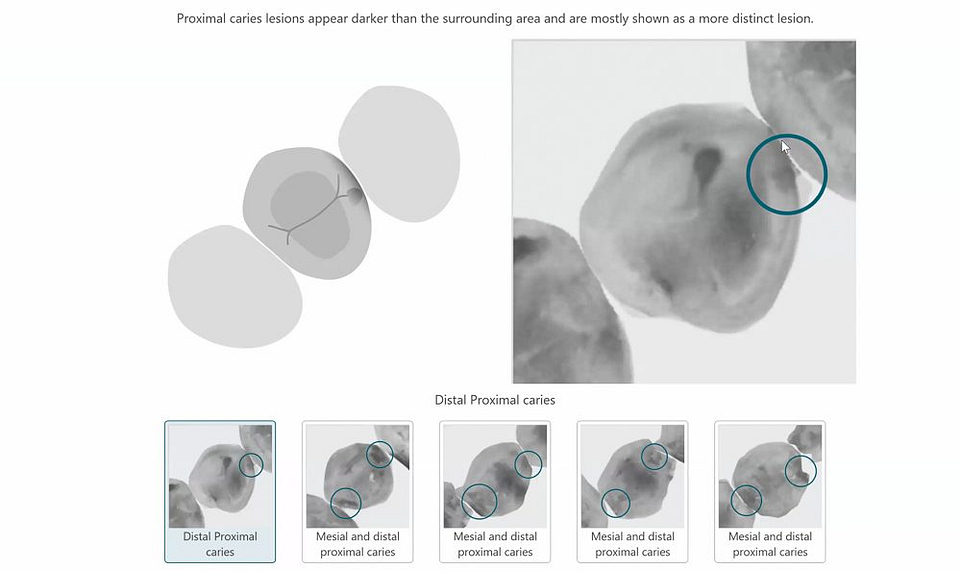 Proximal caries lesions appear darker than the surrounding area and are mostly shown as a more distinct lesion.

Distal Proximal caries

Distal Proximal caries

Mesial and distal proximal caries

Mesial and distal proximal caries

Mesial and distal proximal caries

Mesial and distal proximal caries