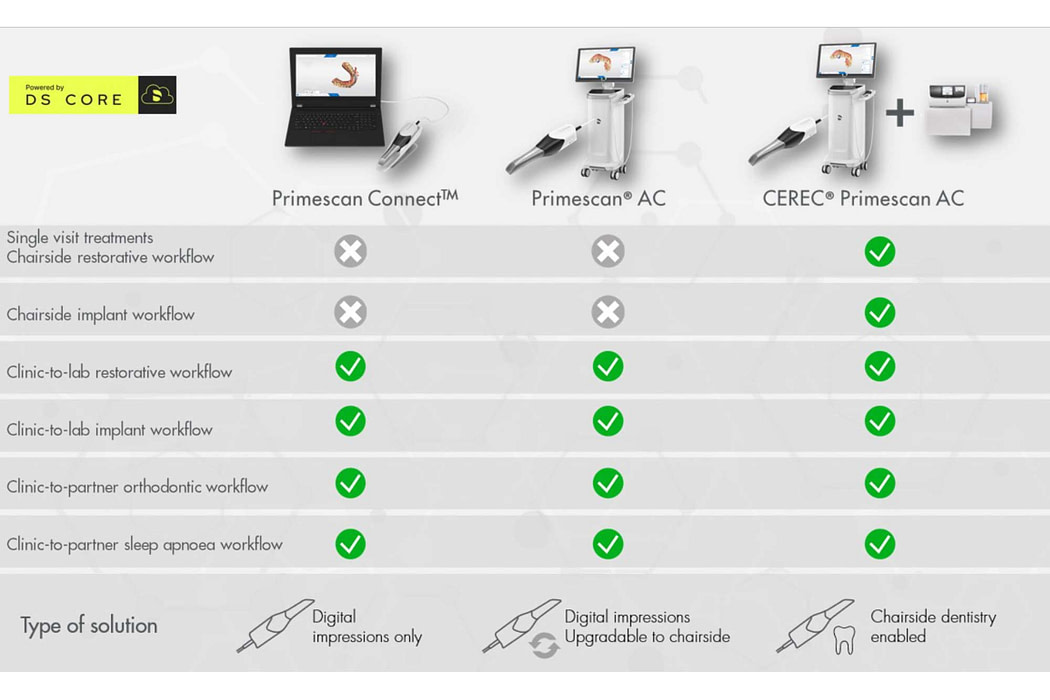 Powered by
DS CORE

| | Primescan Connect™ | Primescan® AC | CEREC® Primescan AC |
|---|---|---|---|
| Single visit treatments Chairside restorative workflow | ✗ | ✗ | ✓ |
| Chairside implant workflow | ✗ | ✗ | ✓ |
| Clinic-to-lab restorative workflow | ✓ | ✓ | ✓ |
| Clinic-to-lab implant workflow | ✓ | ✓ | ✓ |
| Clinic-to-partner orthodontic workflow | ✓ | ✓ | ✓ |
| Clinic-to-partner sleep apnoea workflow | ✓ | ✓ | ✓ |
| Type of solution | Digital impressions only | Digital impressions Upgradable to chairside | Chairside dentistry enabled |