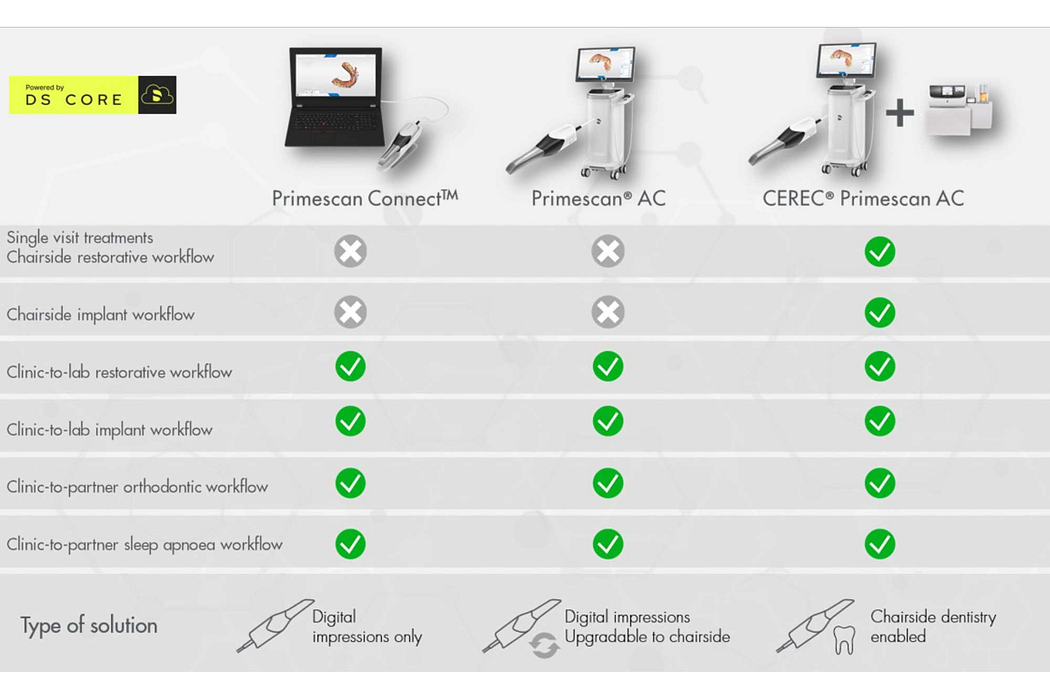 Powered by
DS CORE

| | Primescan Connect™ | Primescan® AC | CEREC® Primescan AC |
|---|---|---|---|
| Single visit treatments Chairside restorative workflow | ✗ | ✗ | ✓ |
| Chairside implant workflow | ✗ | ✗ | ✓ |
| Clinic-to-lab restorative workflow | ✓ | ✓ | ✓ |
| Clinic-to-lab implant workflow | ✓ | ✓ | ✓ |
| Clinic-to-partner orthodontic workflow | ✓ | ✓ | ✓ |
| Clinic-to-partner sleep apnoea workflow | ✓ | ✓ | ✓ |
| Type of solution | Digital impressions only | Digital impressions Upgradable to chairside | Chairside dentistry enabled |