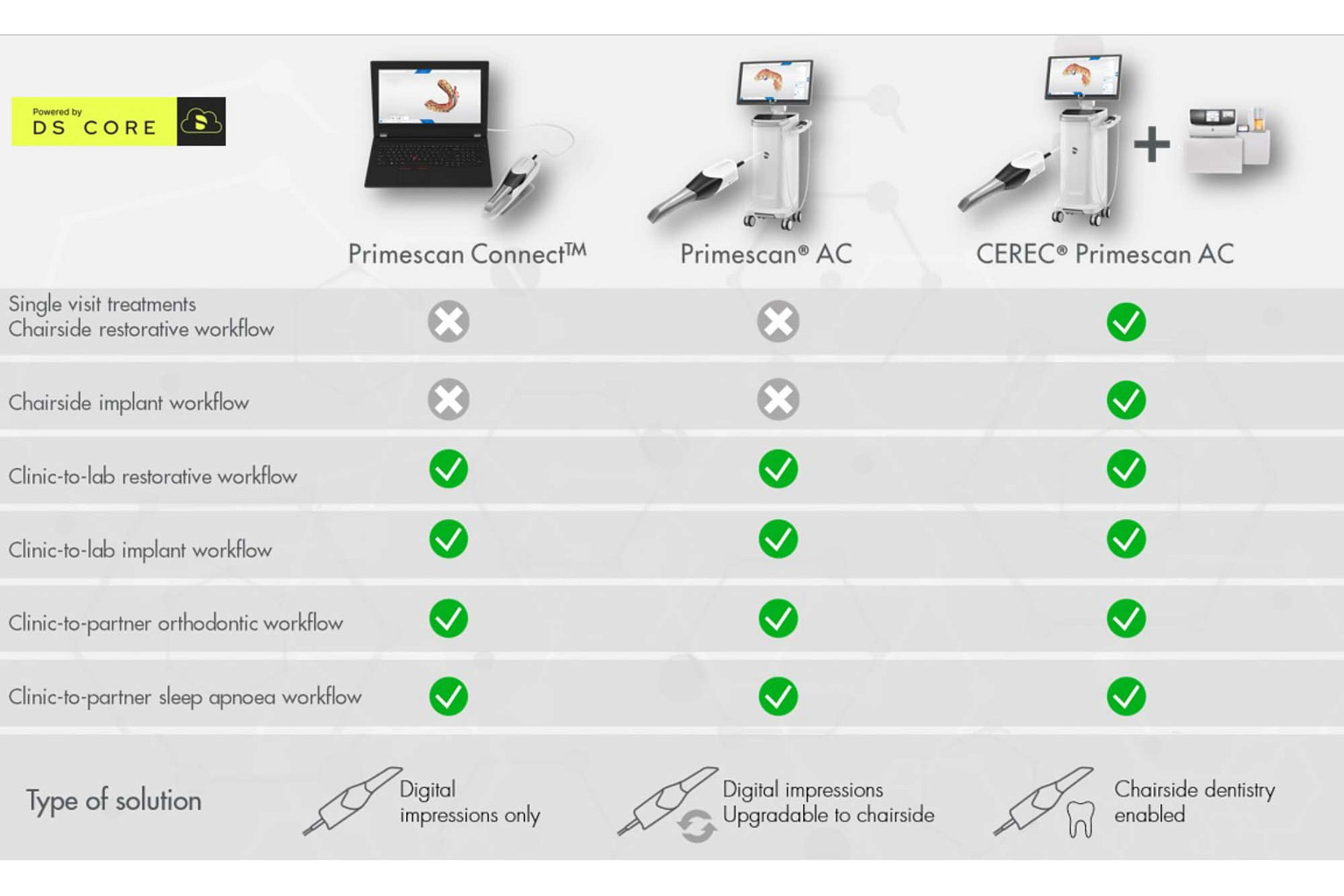 Powered by DS CORE

| | Primescan Connect™ | Primescan® AC | CEREC® Primescan AC |
|---|---|---|---|
| Single visit treatments Chairside restorative workflow | ✗ | ✗ | ✓ |
| Chairside implant workflow | ✗ | ✗ | ✓ |
| Clinic-to-lab restorative workflow | ✓ | ✓ | ✓ |
| Clinic-to-lab implant workflow | ✓ | ✓ | ✓ |
| Clinic-to-partner orthodontic workflow | ✓ | ✓ | ✓ |
| Clinic-to-partner sleep apnoea workflow | ✓ | ✓ | ✓ |
| Type of solution | Digital impressions only | Digital impressions Upgradable to chairside | Chairside dentistry enabled |